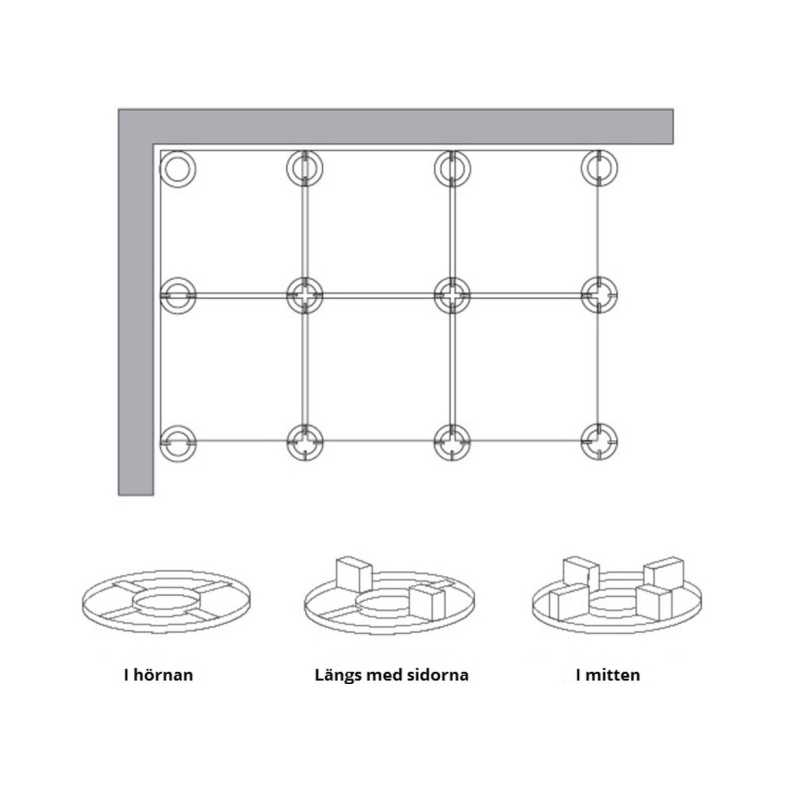 I hörnan

Längs med sidorna

I mitten