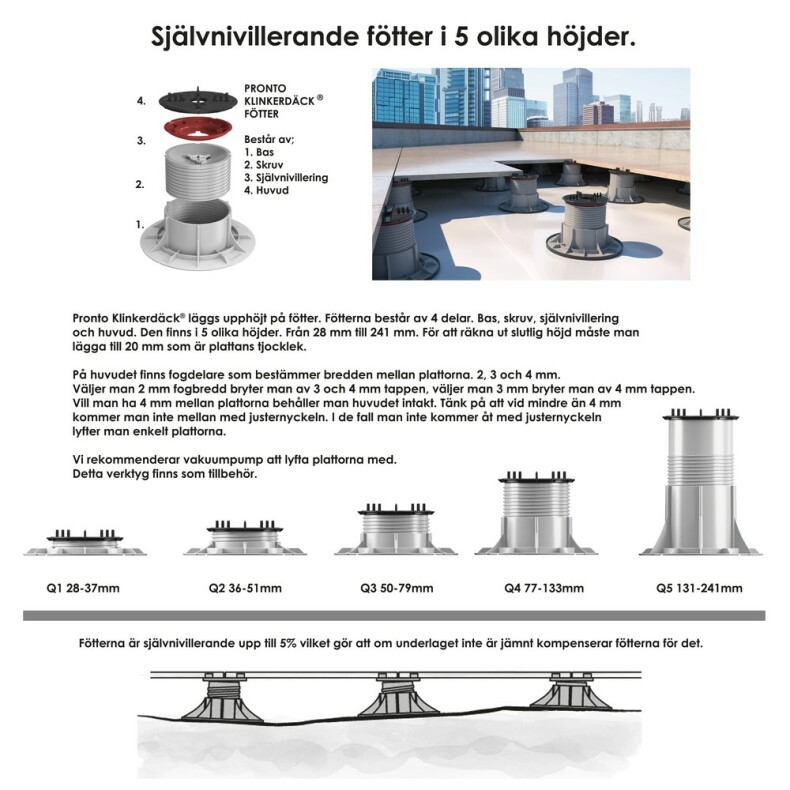 Självnivillerande fötter i 5 olika höjder.

4.
3.
2.
1.

PRONTO KLINKERDÄCK® FÖTTER

Består av;
1. Bas
2. Skruv
3. Självnivillering
4. Huvud

Pronto Klinkerdäck® läggs upphöjt på fötter. Fötterna består av 4 delar. Bas, skruv, självnivillering och huvud. Den finns i 5 olika höjder. Från 28 mm till 241 mm. För att räkna ut slutlig höjd måste man lägga till 20 mm som är plattans tjocklek.

På huvudet finns fogdelare som bestämmer bredden mellan plattorna. 2, 3 och 4 mm.
Väljer man 2 mm fogbredd bryter man av 3 och 4 mm tappen, väljer man 3 mm bryter man av 4 mm tappen.
Vill man ha 4 mm mellan plattorna behåller man huvudet intakt. Tänk på att vid mindre än 4 mm kommer man inte mellan med justernyckeln. I de fall man inte kommer åt med justernyckeln lyfter man enkelt plattorna.

Vi rekommenderar vakuumpump att lyfta plattorna med.
Detta verktyg finns som tillbehör.

Q1 28-37mm
Q2 36-51mm
Q3 50-79mm
Q4 77-133mm
Q5 131-241mm

Fötterna är självnivillerande upp till 5% vilket gör att om underlaget inte är jämnt kompenserar fötterna för det.